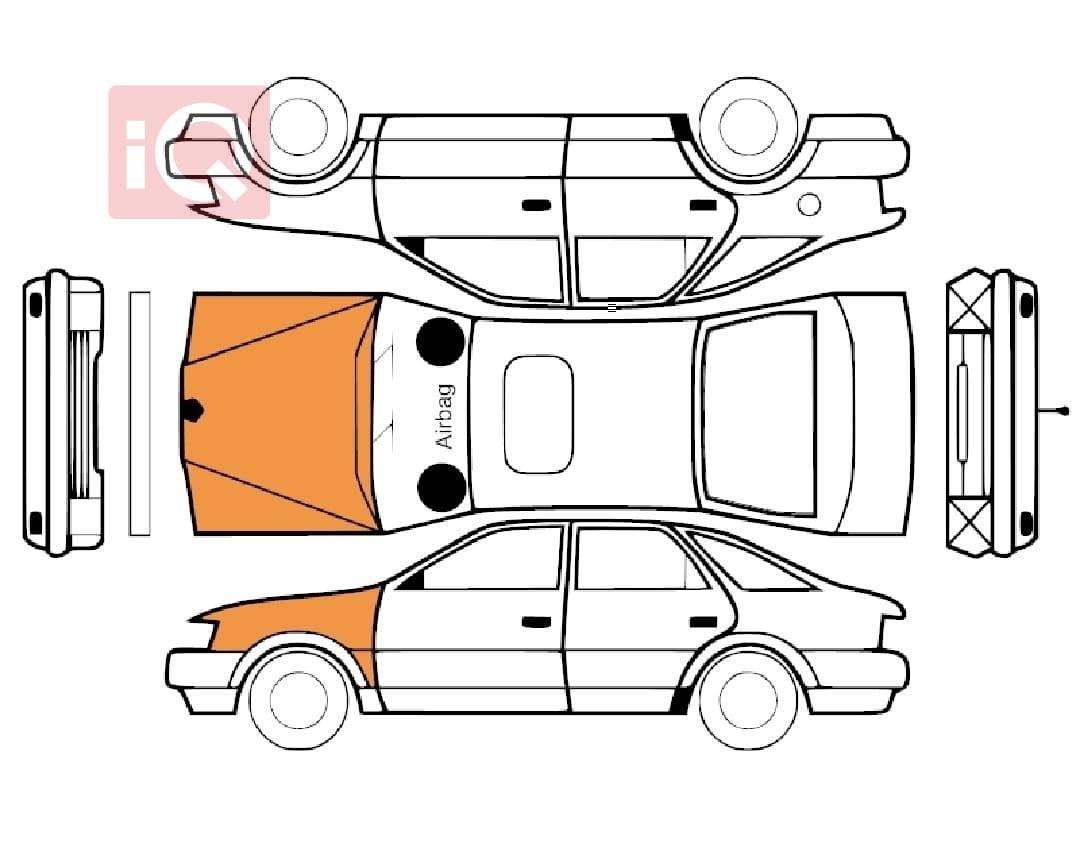 iQ

Airbag